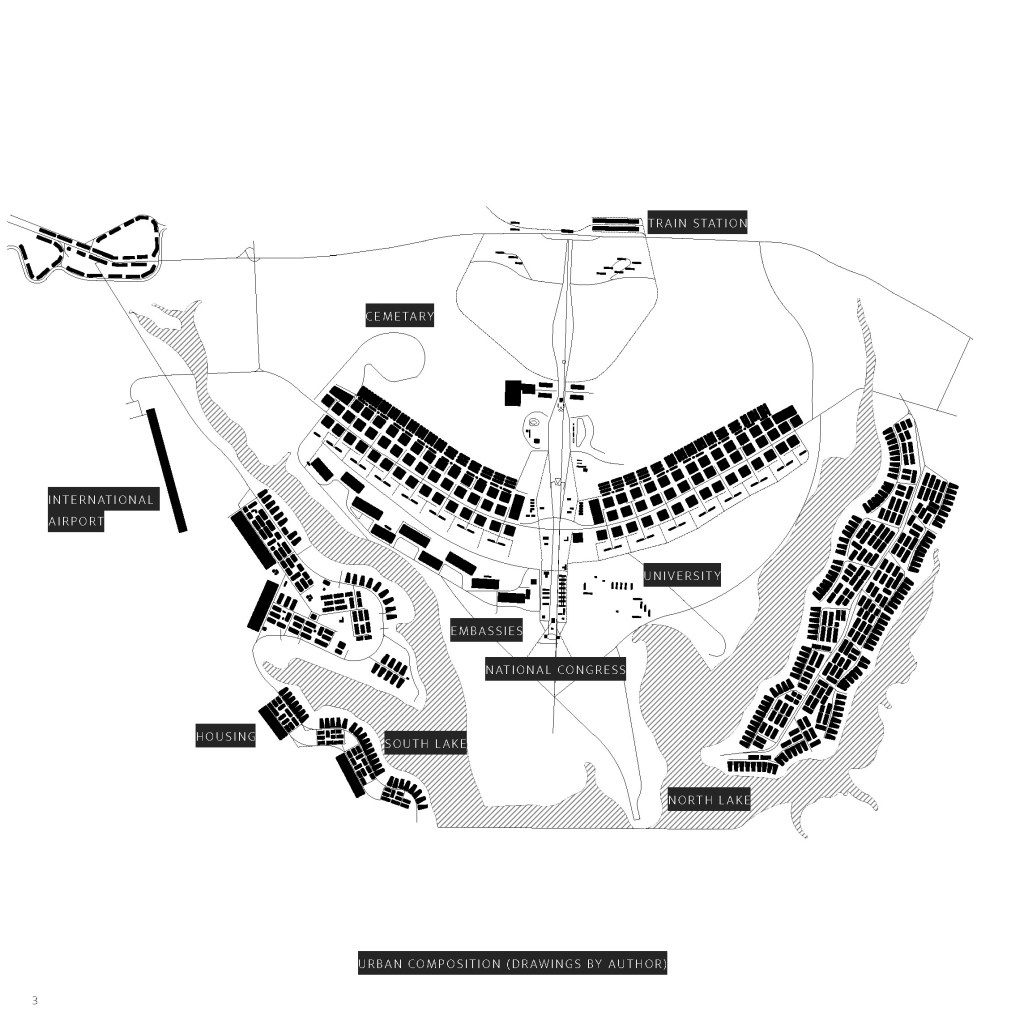 TRAIN STATION

CEMETARY

INTERNATIONAL AIRPORT

UNIVERSITY

EMBASSIES

NATIONAL CONGRESS

HOUSING

SOUTH LAKE

NORTH LAKE

URBAN COMPOSITION (DRAWINGS BY AUTHOR)

3